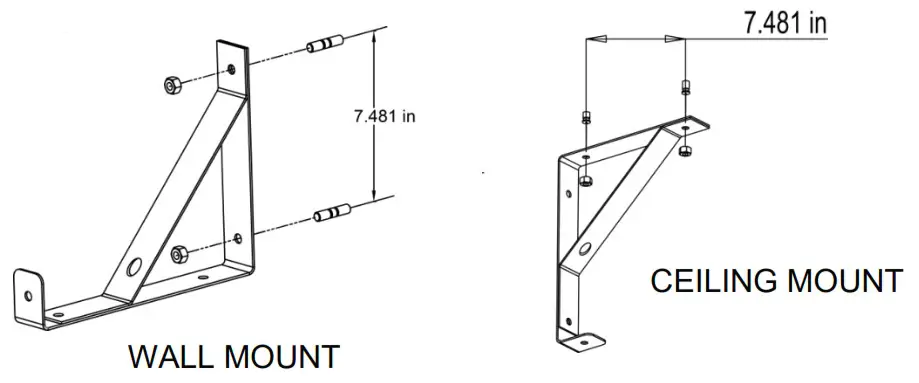 7.481 in

WALL MOUNT

7.481 in

CEILING MOUNT