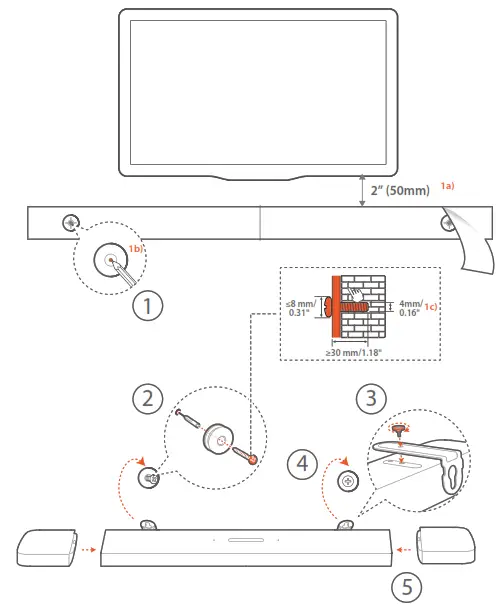 2" (50mm)
1a)
1b)
1
≤8 mm/ 0.31"
4mm/ 0.16"
1c)
≥30 mm/1.18"
2
3
4
5