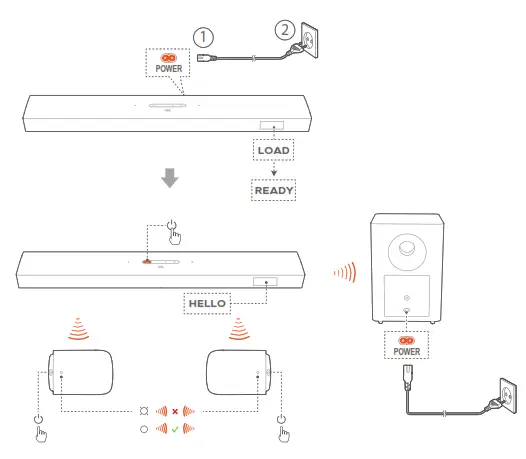 ①
②
POWER
LOAD
READY
HELLO
POWER