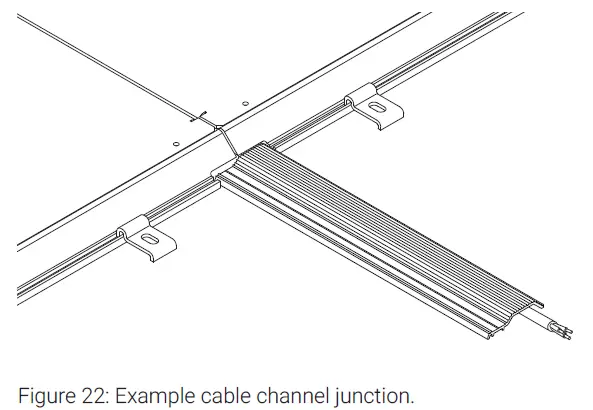 Figure 22: Example cable channel junction.