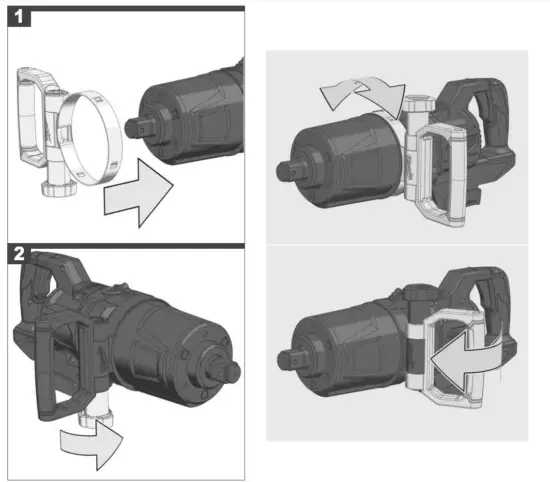 1

2