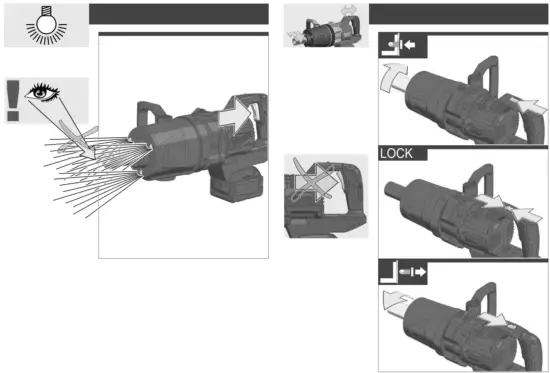 LOCK