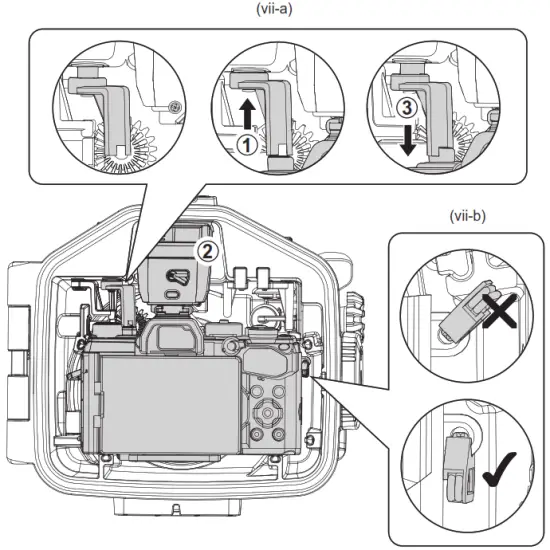 (vii-a)

①

③

②

(vii-b)