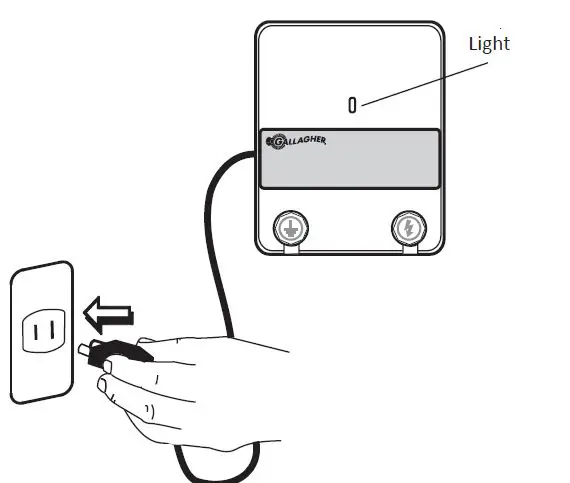 Light

GALLAGHER