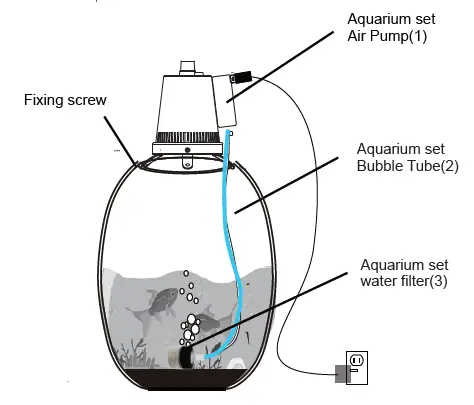 Aquarium set
Air Pump(1)

Fixing screw

Aquarium set
Bubble Tube(2)

Aquarium set
water filter(3)