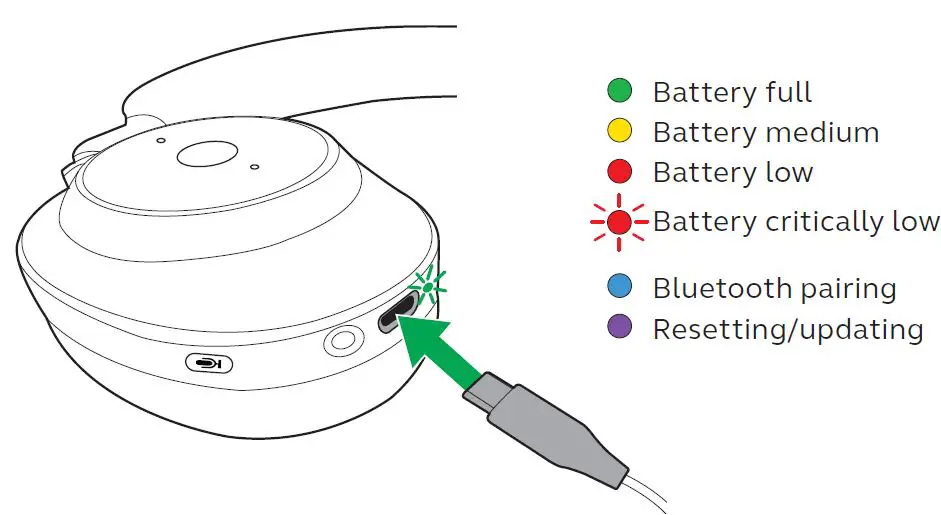 Battery full
Battery medium
Battery low
Battery critically low
Bluetooth pairing
Resetting/updating