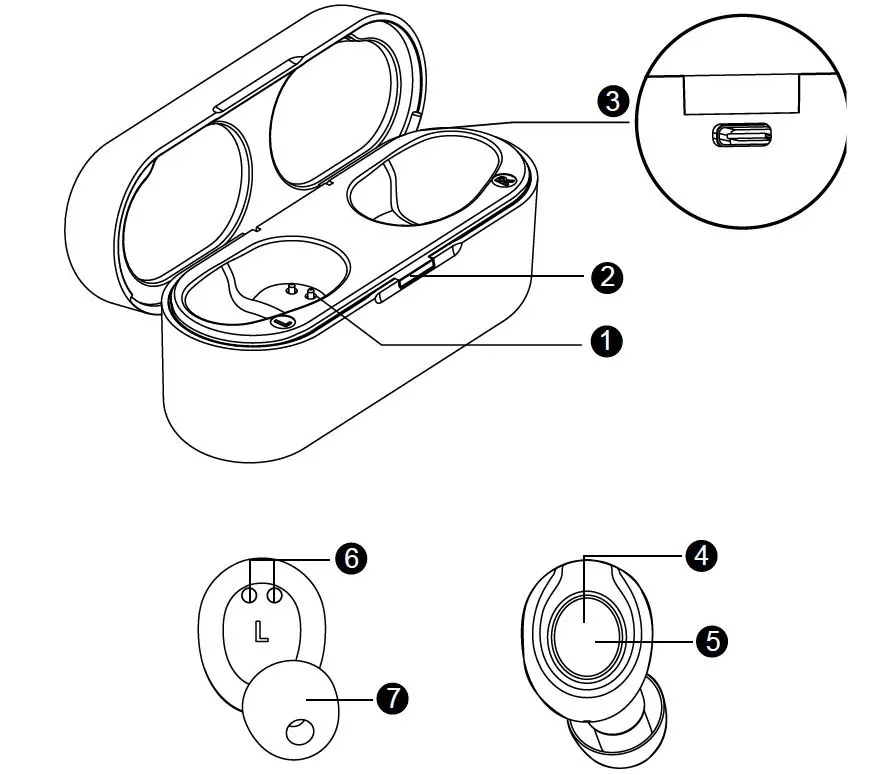 3
2
1
6
L
7
4
5