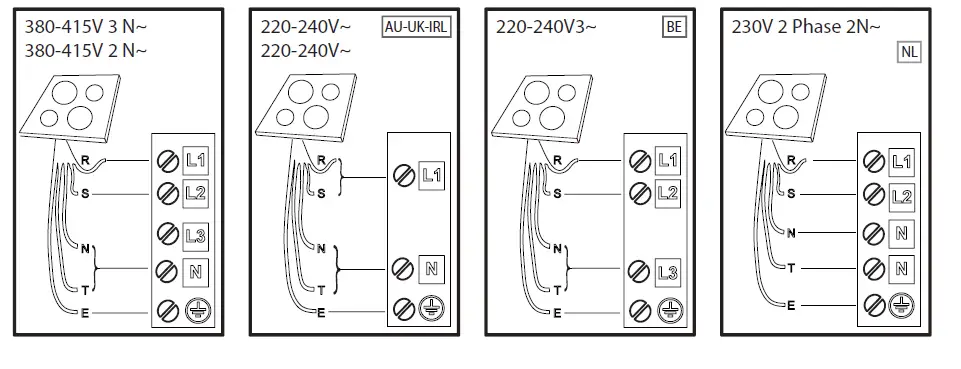 380-415V 3 N~
380-415V 2 N~

R
S
N
T
E
L1
L2
L3
N

220-240V~
220-240V~
AU-UK-IRL

R
S
N
T
E
L1
N

220-240V3~
BE

R
S
N
T
E
L1
L2
L3

230V 2 Phase 2N~
NL

R
S
N
T
E
L1
L2
N
N