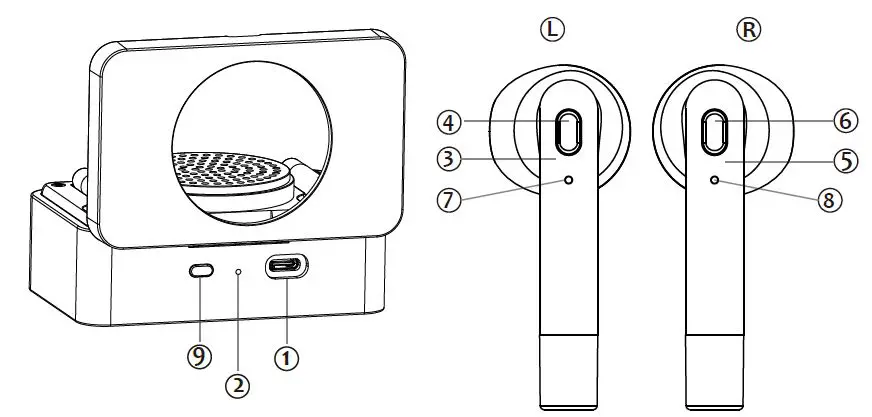 Ⓛ
Ⓡ
④
③
⑦
⑥
⑤
⑧
⑨
②
①