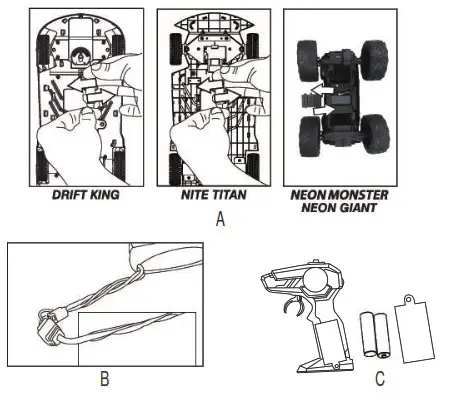 DRIFT KING

NITE TITAN

NEON MONSTER
NEON GIANT

A

B

C