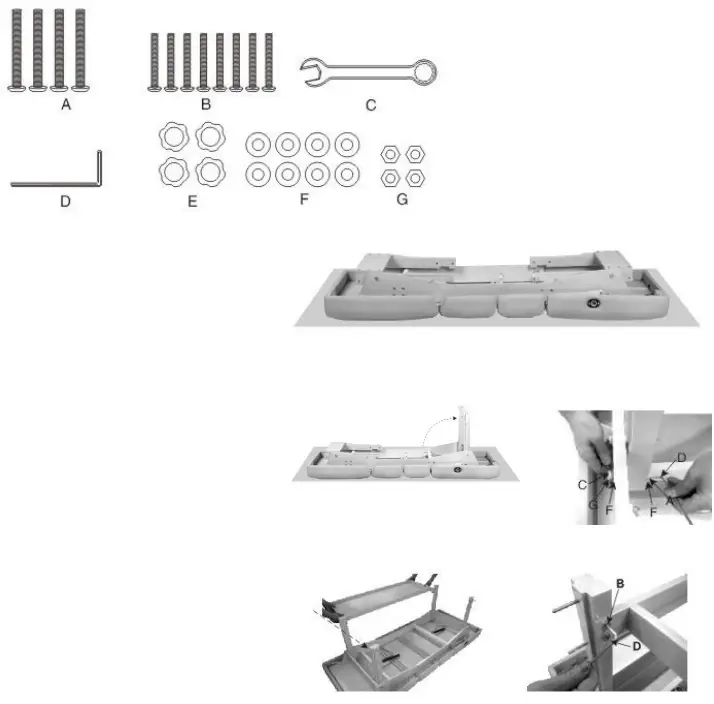 A
B
C
D
E
F
G

C
G
F
D
F
A

B
D