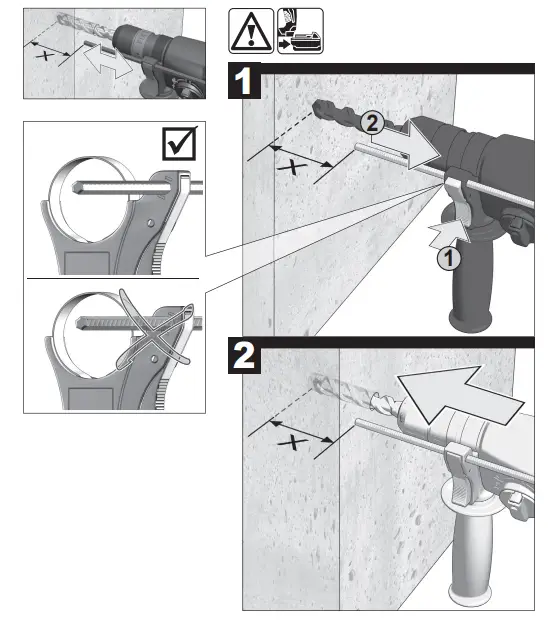 X

1

2

X

1

2

X