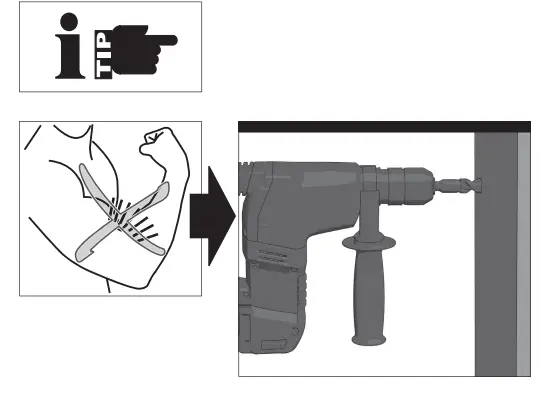 i TIP