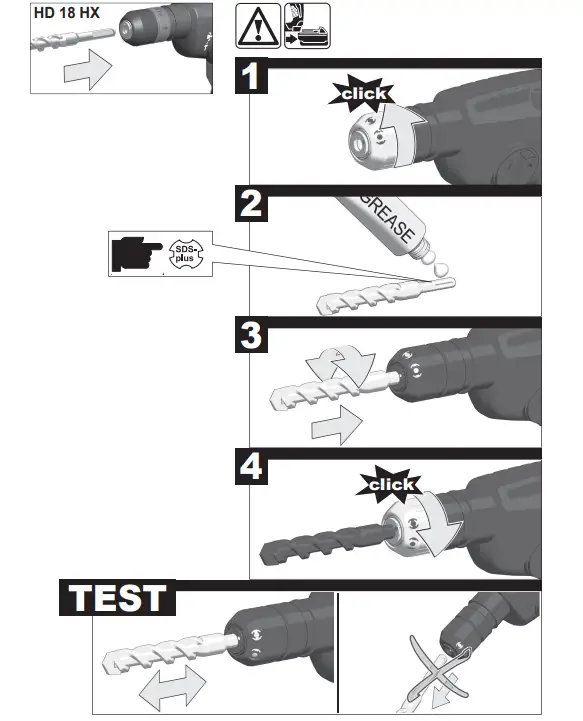 HD 18 HX

1

click

2

GREASE

SDS-plus

3

4

click

TEST