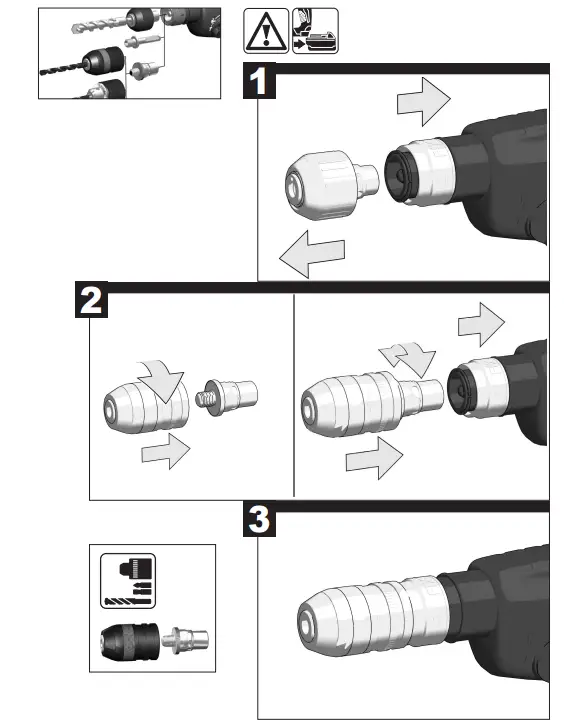 1

2

3