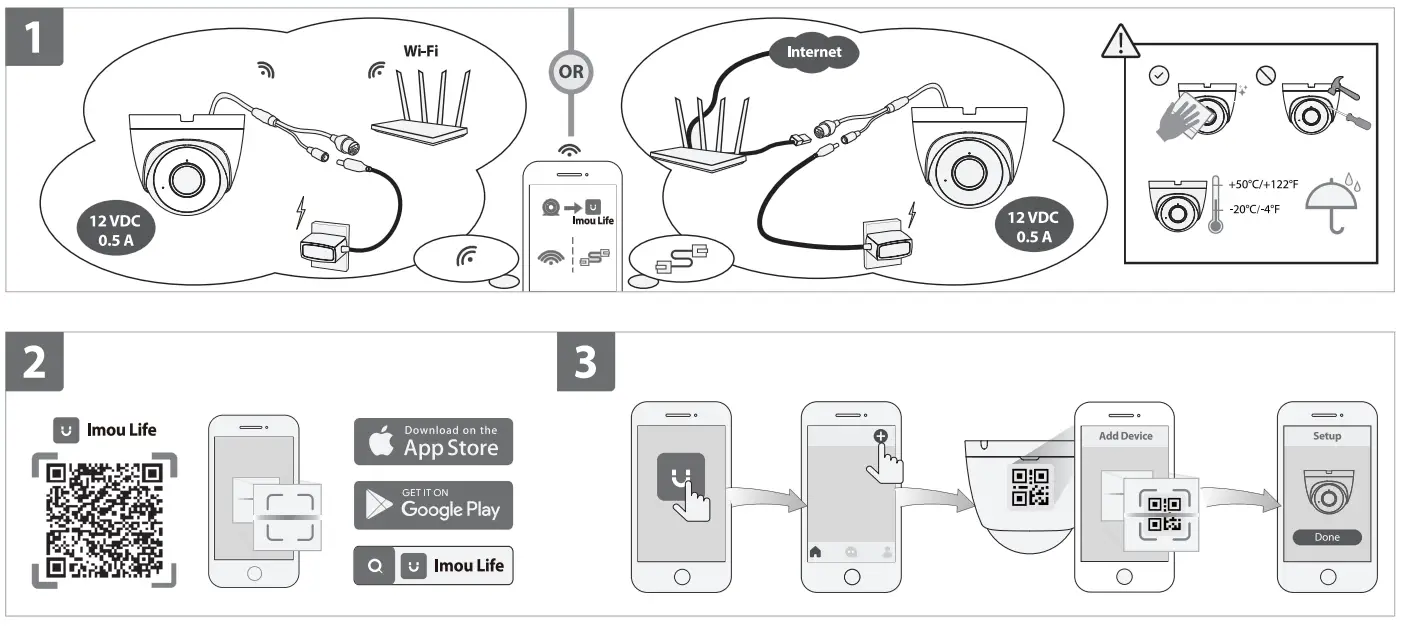 1

Wi-Fi

12 VDC
0.5 A

OR

Imou Life

Internet

12 VDC
0.5 A

+50°C/+122°F
-20°C/-4°F

2

Imou Life

Download on the
App Store

GET IT ON
Google Play

Imou Life

3

Add Device

Setup

Done