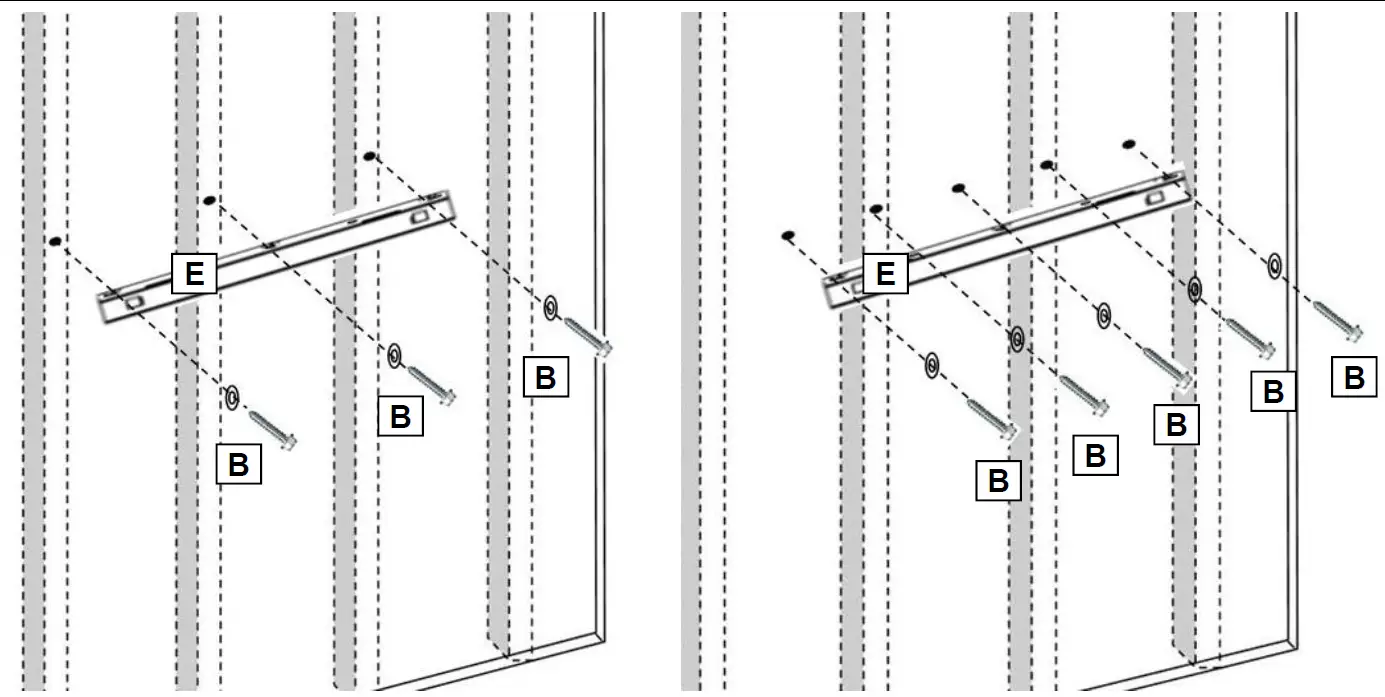 E
B
B
B

E
B
B
B
B
B