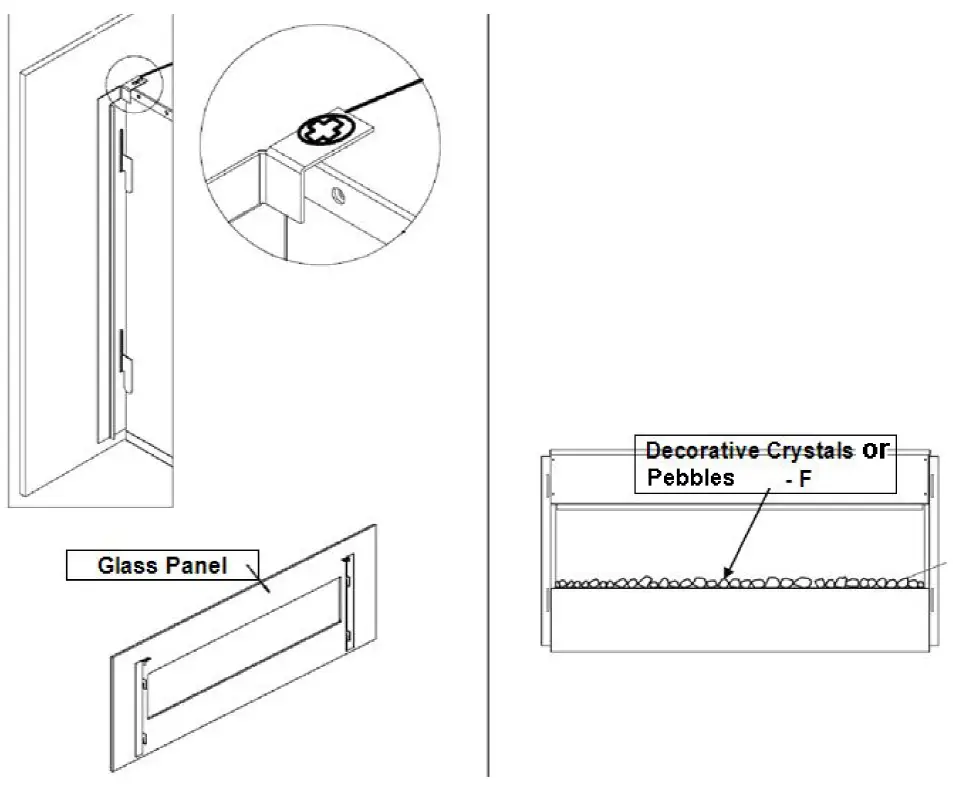 Glass Panel

Decorative Crystals or Pebbles - F