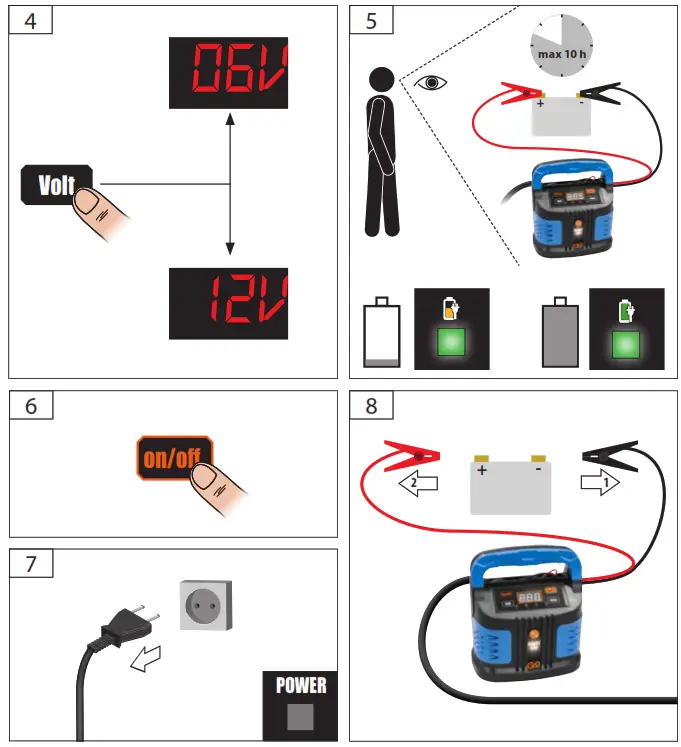 4

06V

Volt

12V

5

max 10 h

+

-

6

on/off

7

POWER

8

+

-

2

1