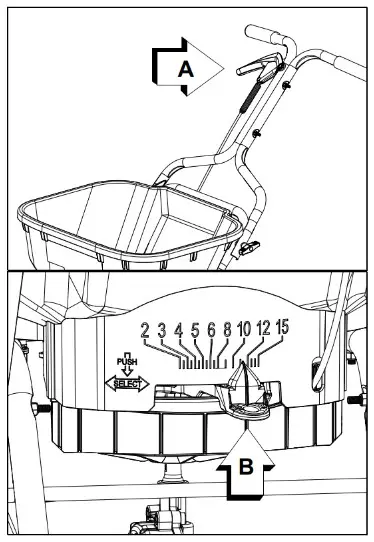 A

2 3 4 5 6 8 10 12 15

PUSH

SELECT

B