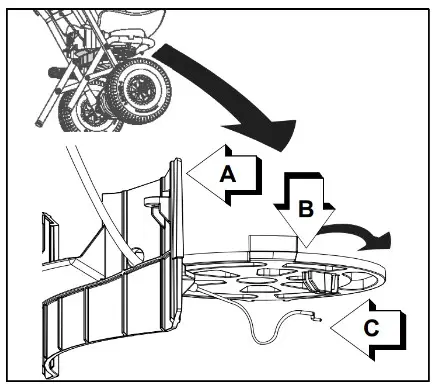 A
B
C