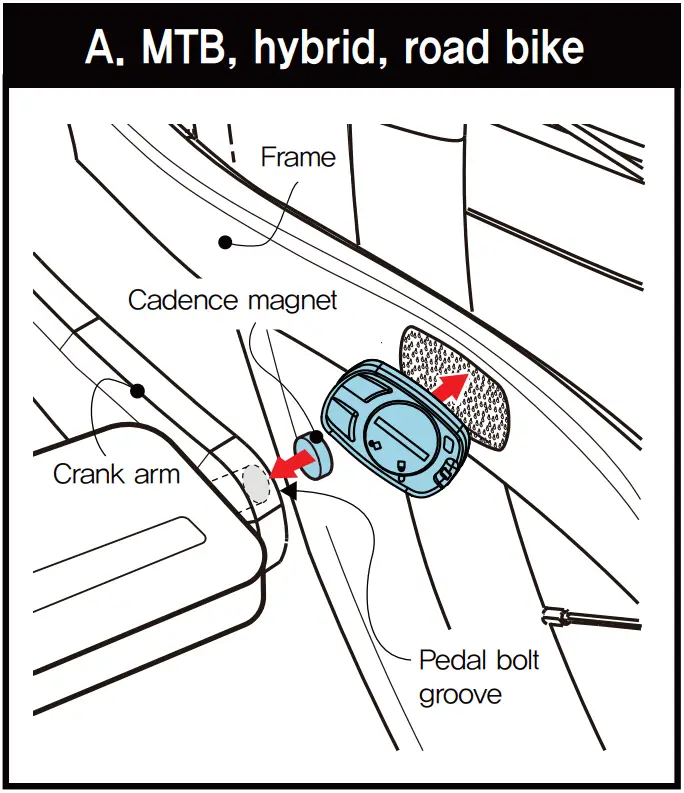 A. MTB, hybrid, road bike

Frame

Cadence magnet

Crank arm

Pedal bolt groove