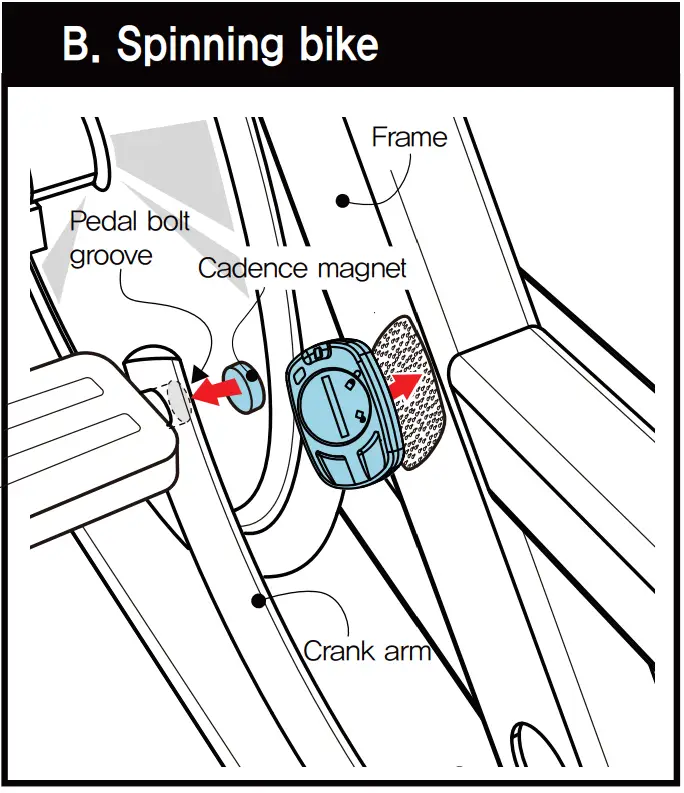 B. Spinning bike

Frame

Pedal bolt groove

Cadence magnet

Crank arm