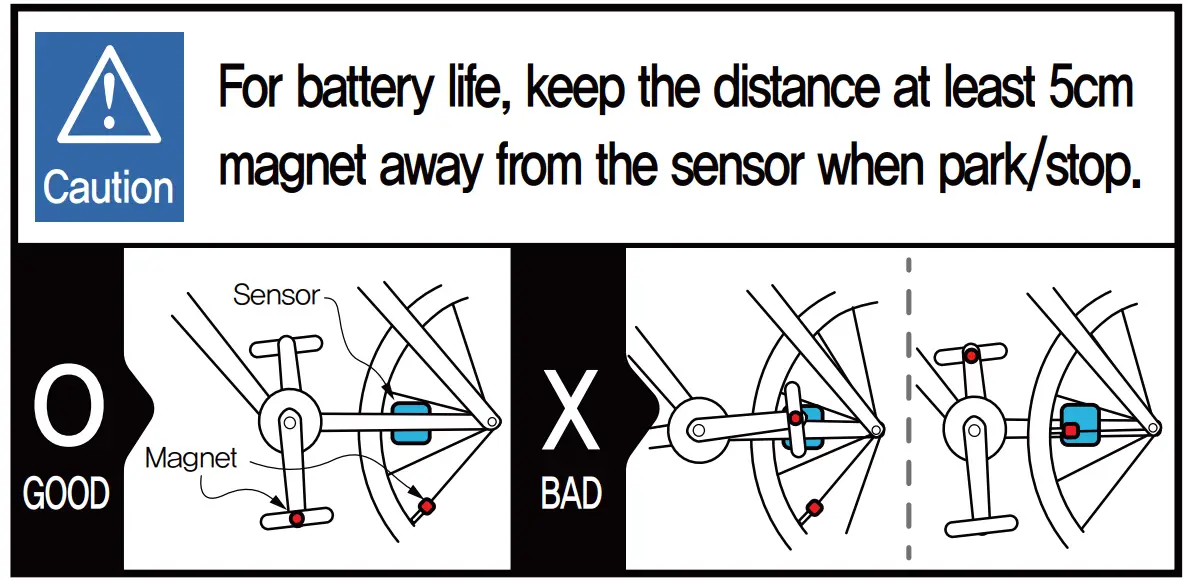 Caution

For battery life, keep the distance at least 5cm magnet away from the sensor when park/stop.

O
GOOD

Sensor

Magnet

X
BAD