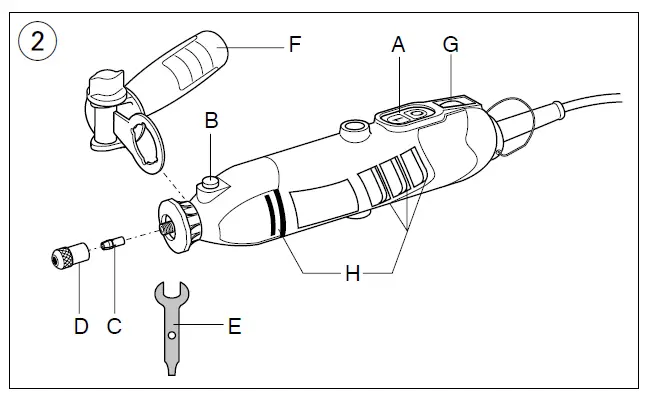 2
F
A
G
B
H
D
C
E