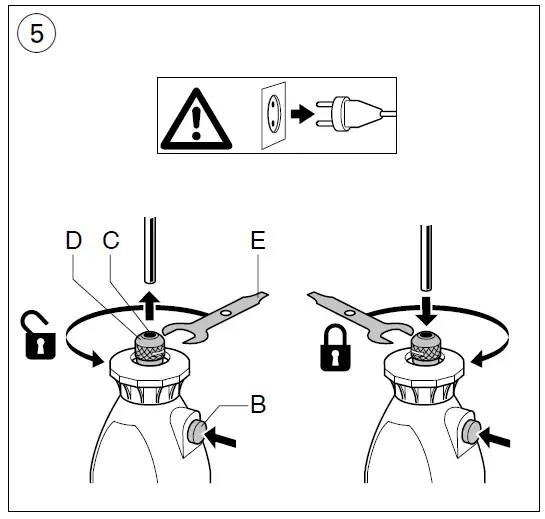 5

D C E

B