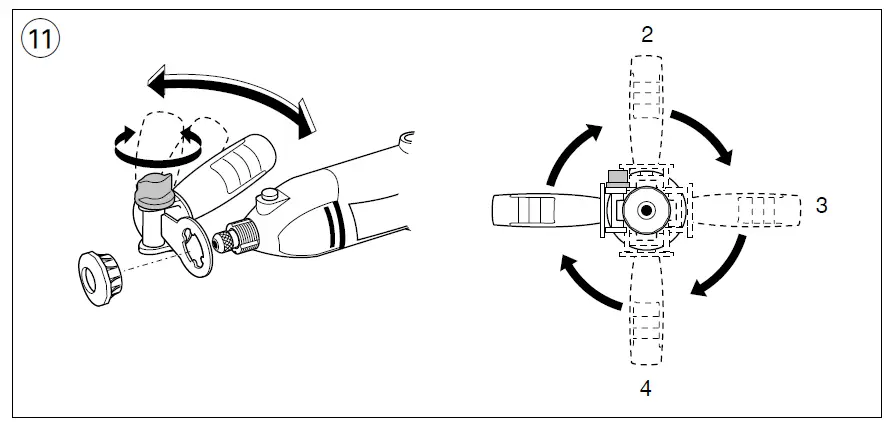 11

2

3

4