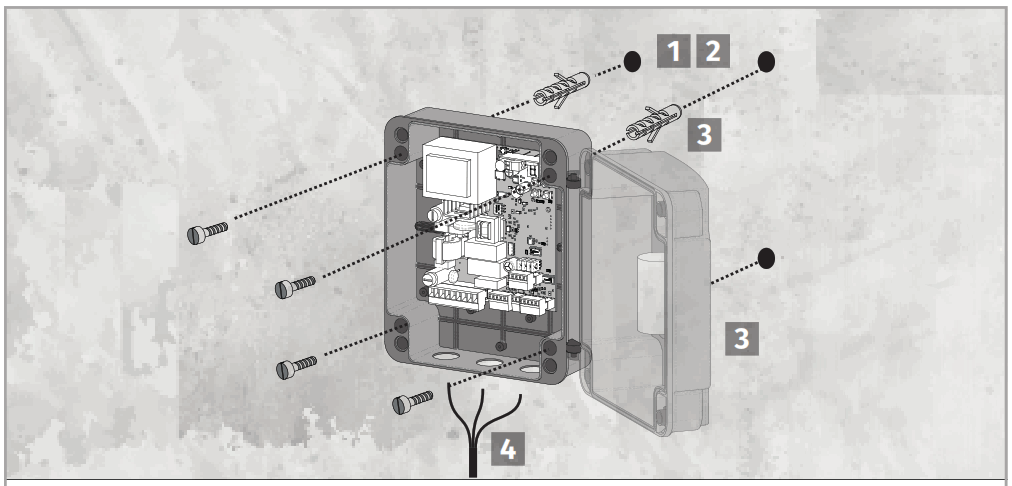 1 2
3
3
4