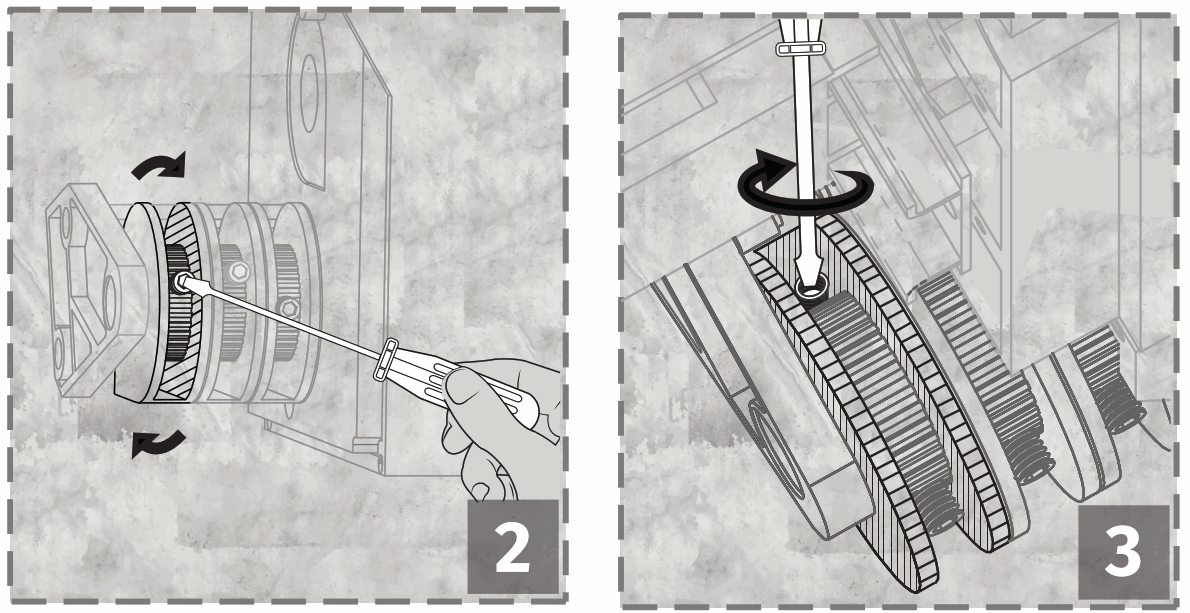 2

3