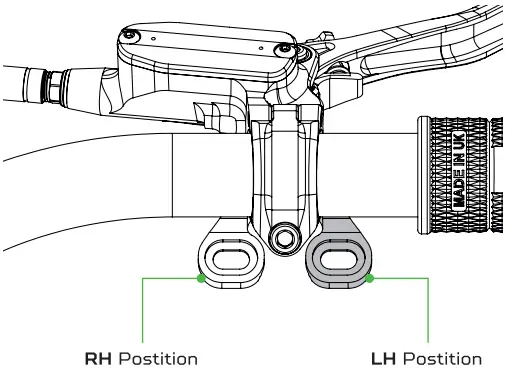 MADE IN UK

RH Postition

LH Postition