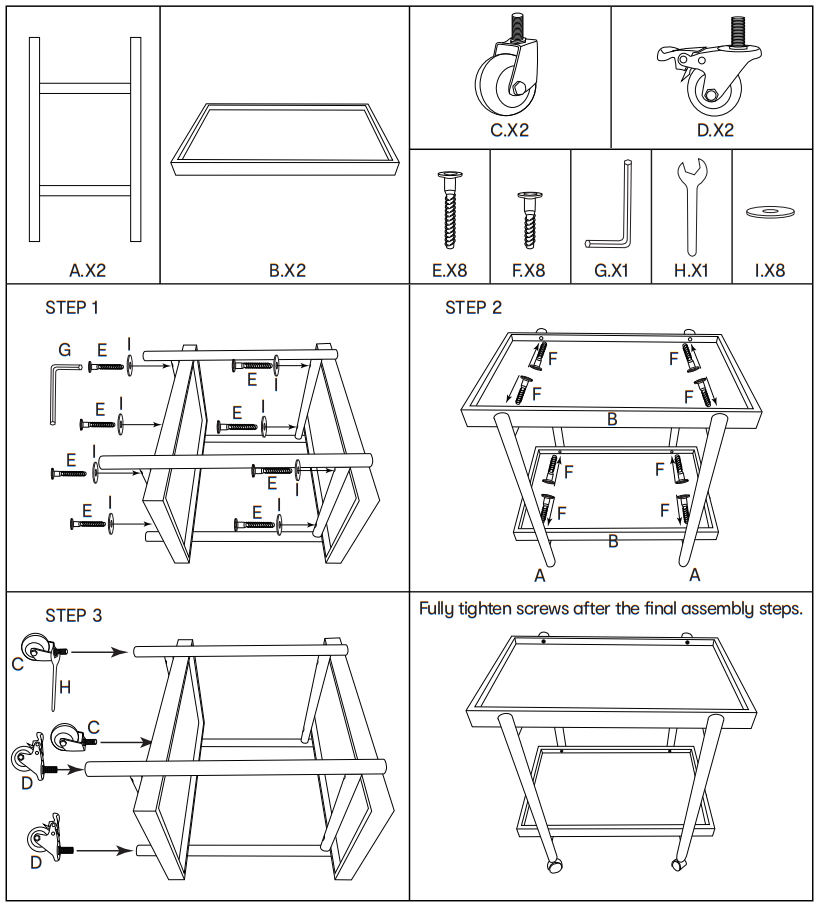 A.X2

B.X2

C.X2

D.X2

E.X8

F.X8

G.X1

H.X1

I.X8

STEP 1

G E I

E I

E I

E I

E I

E I

E I

E I

STEP 2

F F

F F

B

F F

F F

B

A A

STEP 3

C

H

C

D

D

Fully tighten screws after the final assembly steps.