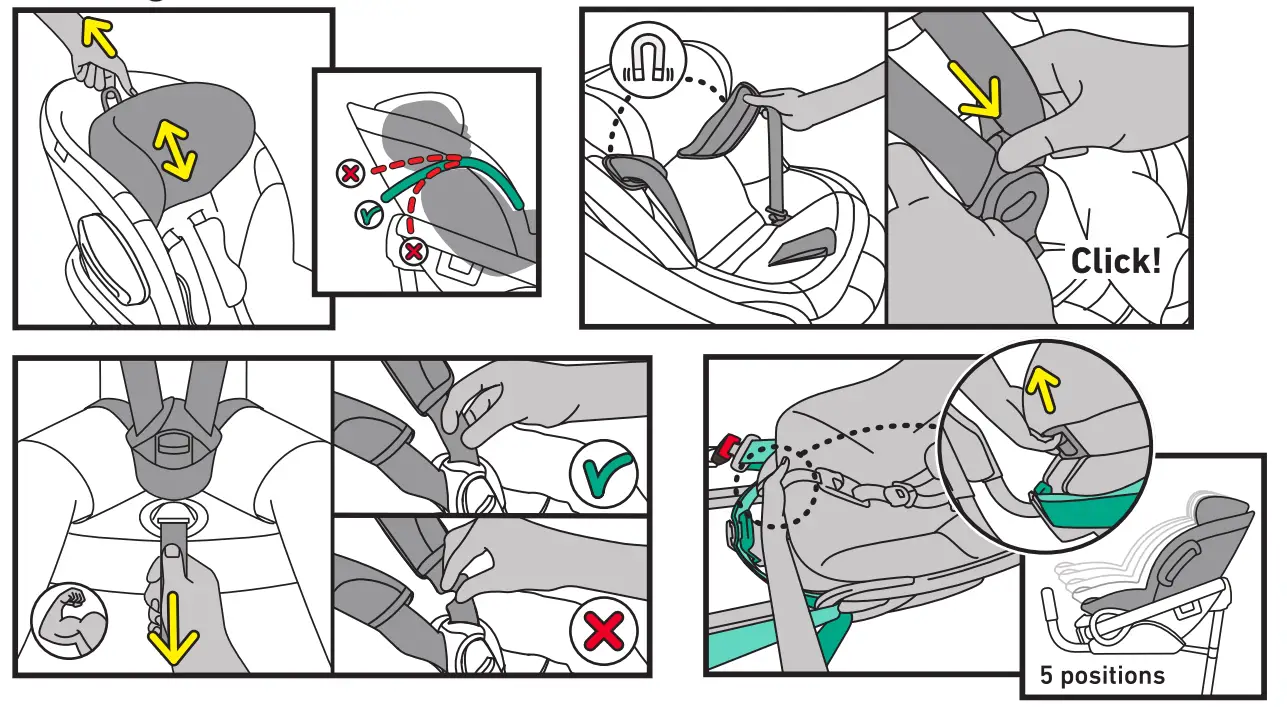 Click!

5 positions