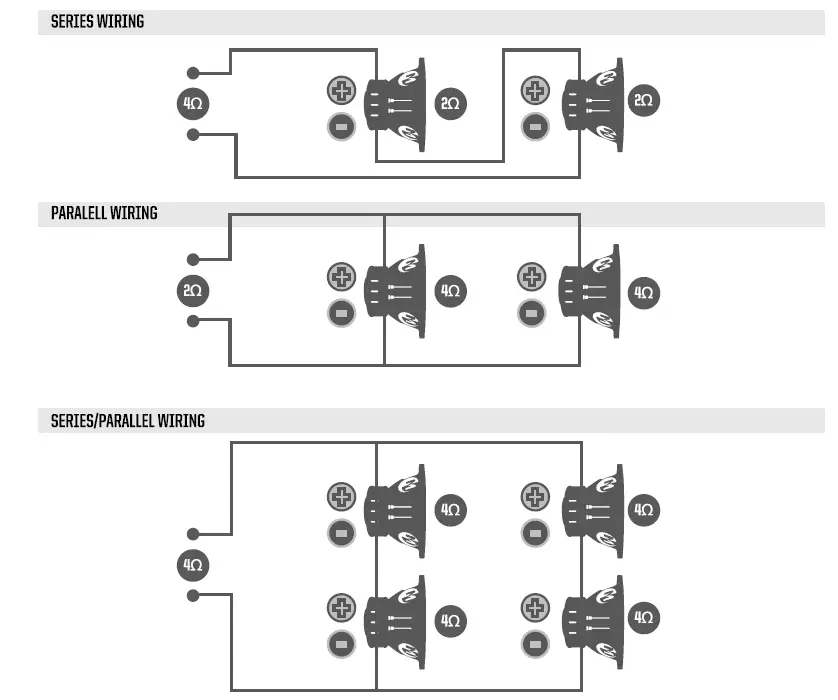 SERIES WIRING

4Ω

2Ω

2Ω

PARALELL WIRING

2Ω

4Ω

4Ω

SERIES/PARALLEL WIRING

4Ω

4Ω

4Ω

4Ω

4Ω