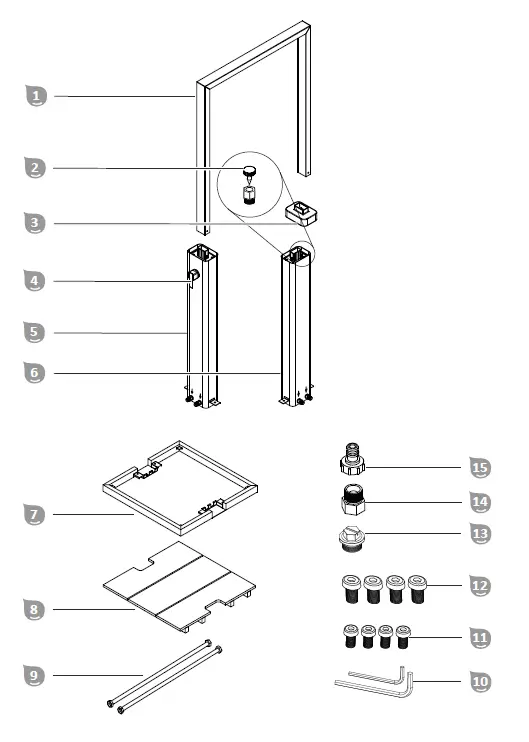 1
2
3
4
5
6
7
8
9
15
14
13
12
11
10