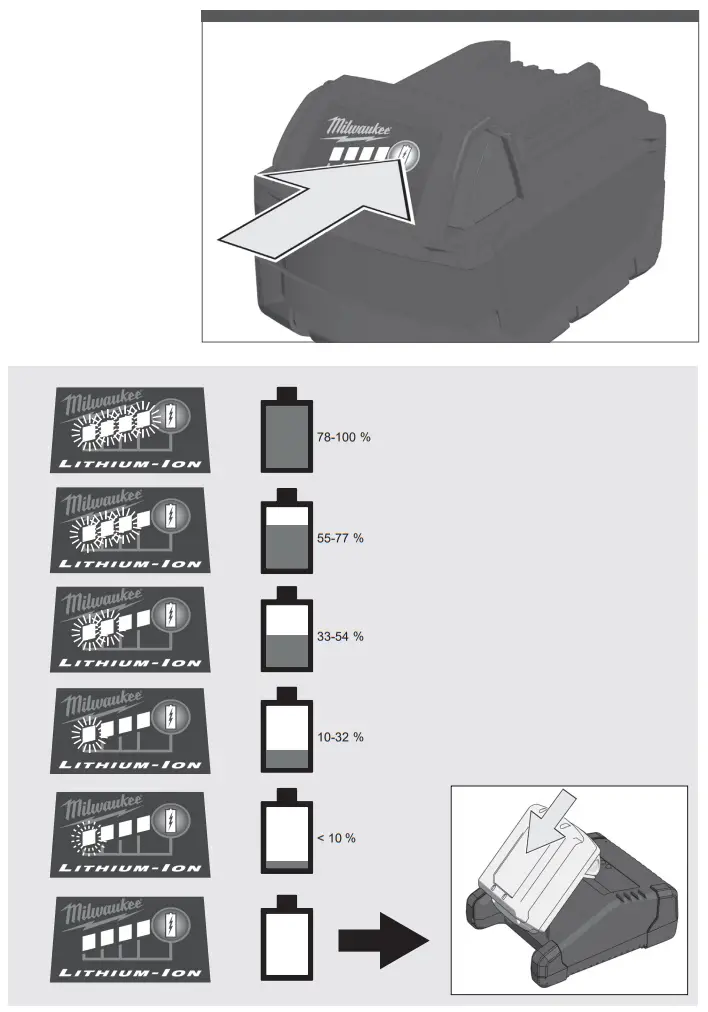 Milwaukee

Milwaukee
LITHIUM-ION
78-100 %

Milwaukee
LITHIUM-ION
55-77 %

Milwaukee
LITHIUM-ION
33-54 %

Milwaukee
LITHIUM-ION
10-32 %

Milwaukee
LITHIUM-ION
< 10 %

Milwaukee
LITHIUM-ION