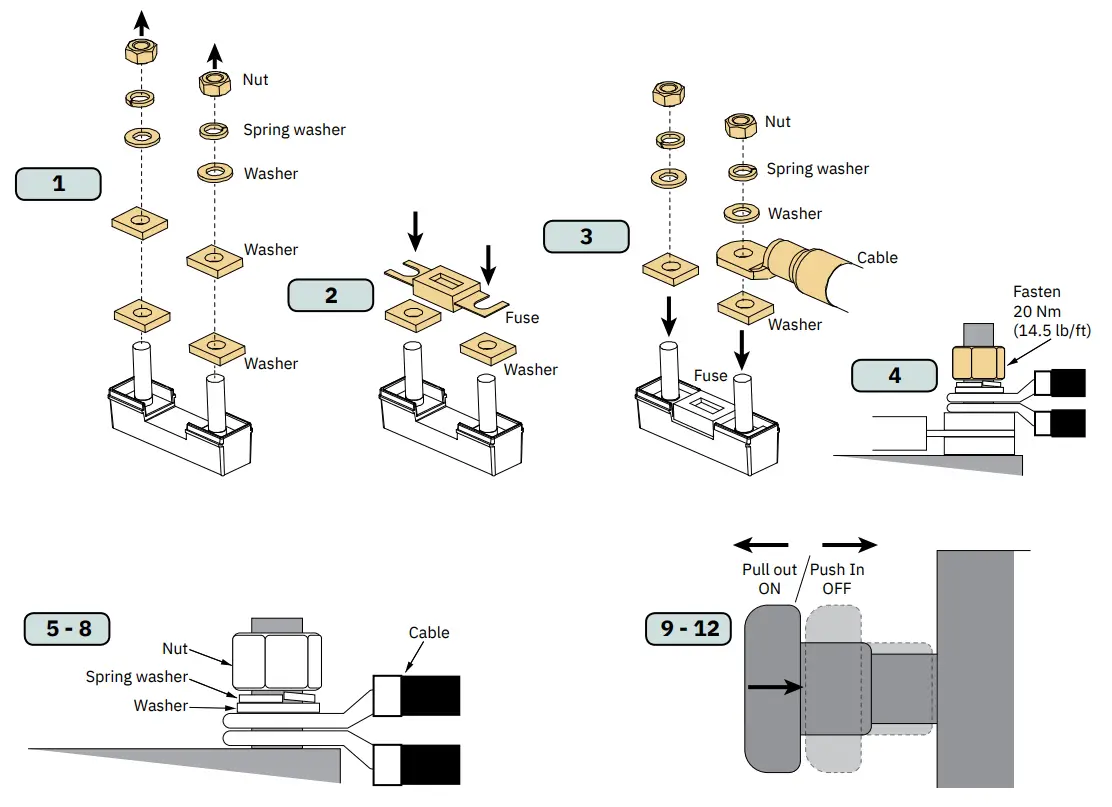 1

Nut

Spring washer

Washer

Washer

Washer

2

Fuse

Washer

3

Nut

Spring washer

Washer

Cable

Washer

Fuse

4

Fasten
20 Nm
(14.5 lb/ft)

5 - 8

Nut

Spring washer

Washer

Cable

9 - 12

Pull out
ON

Push In
OFF