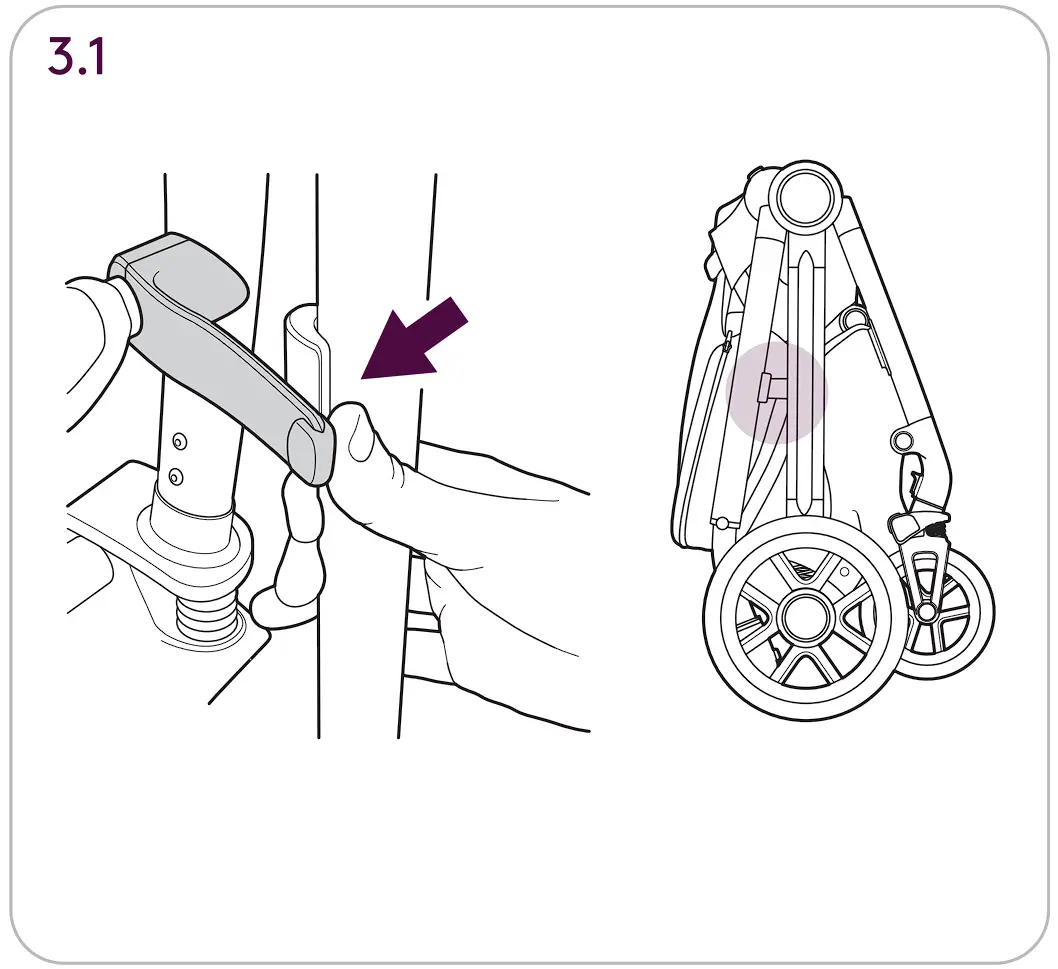 3.1