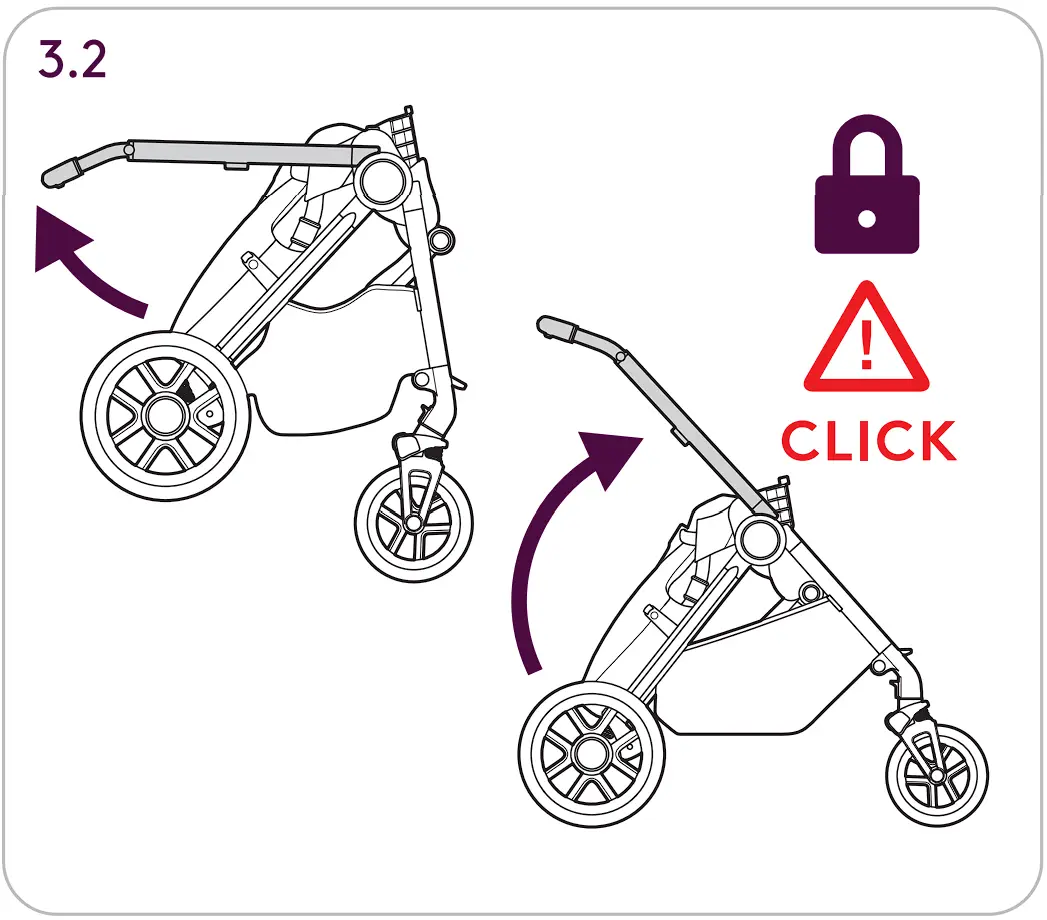 3.2

!

CLICK