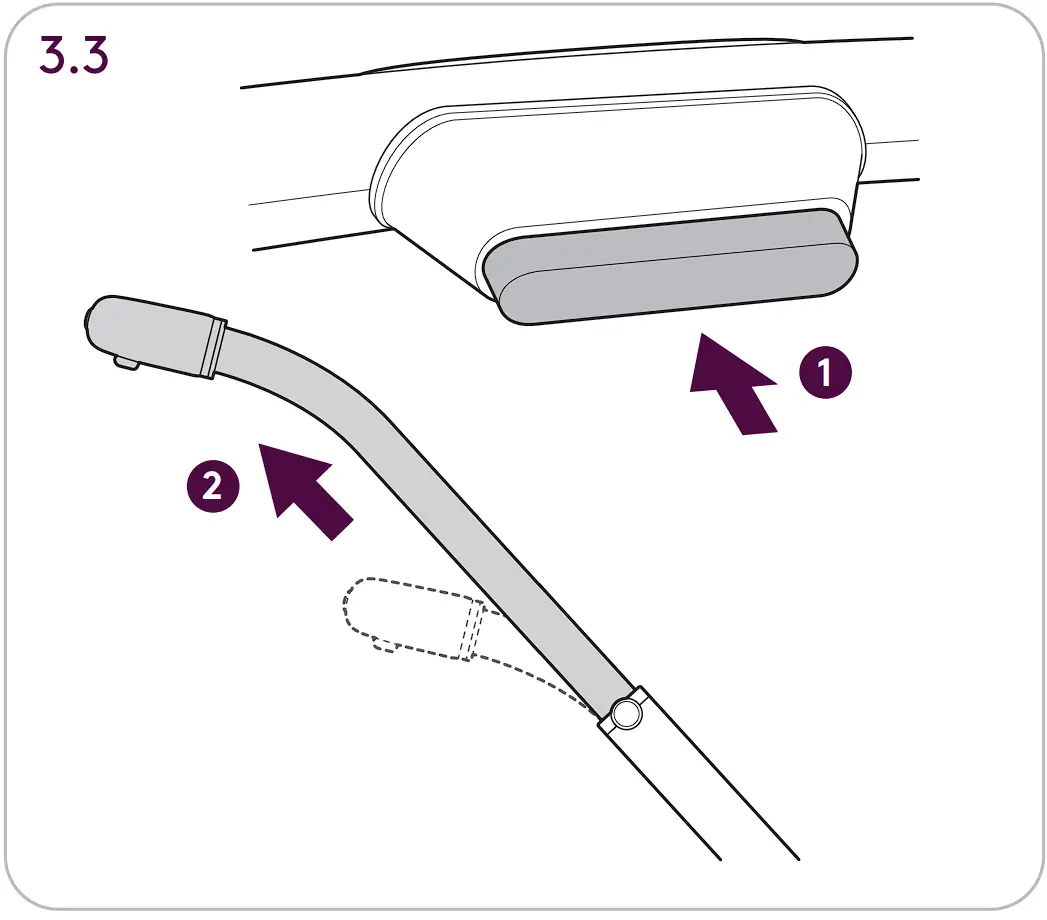 3.3

1

2