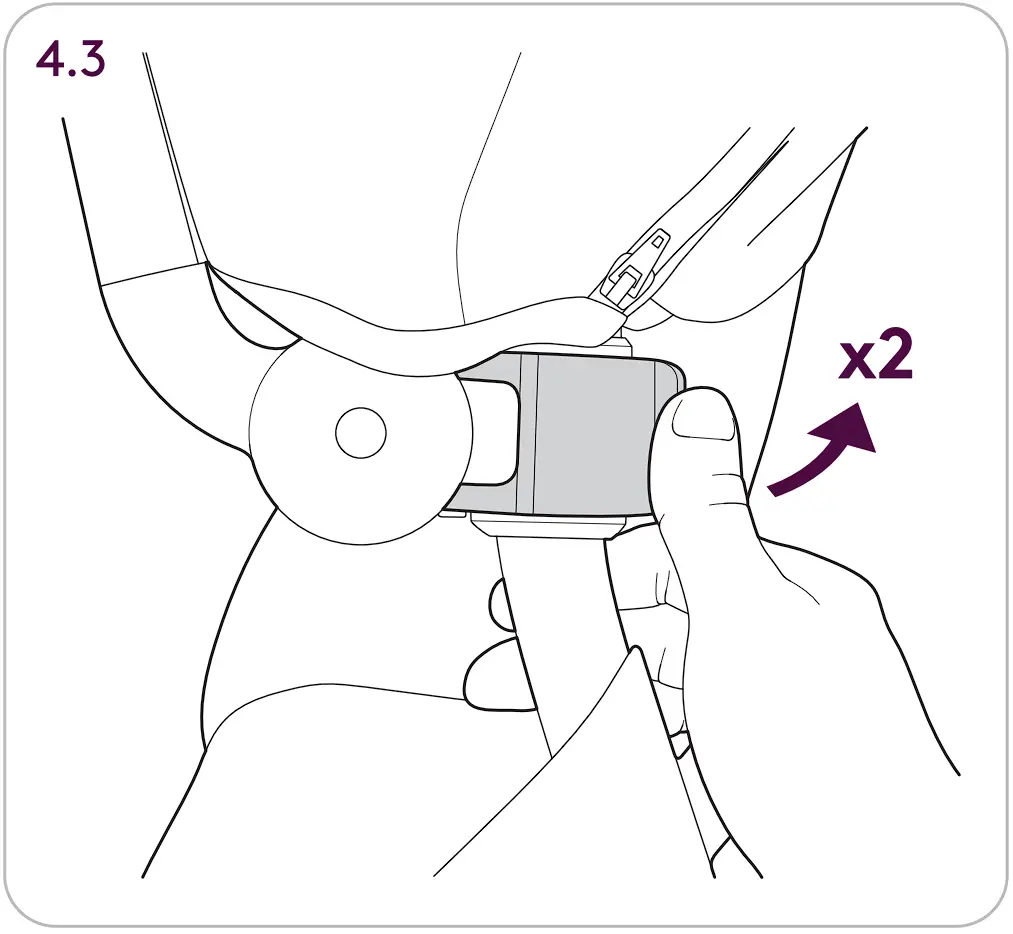 4.3

x2