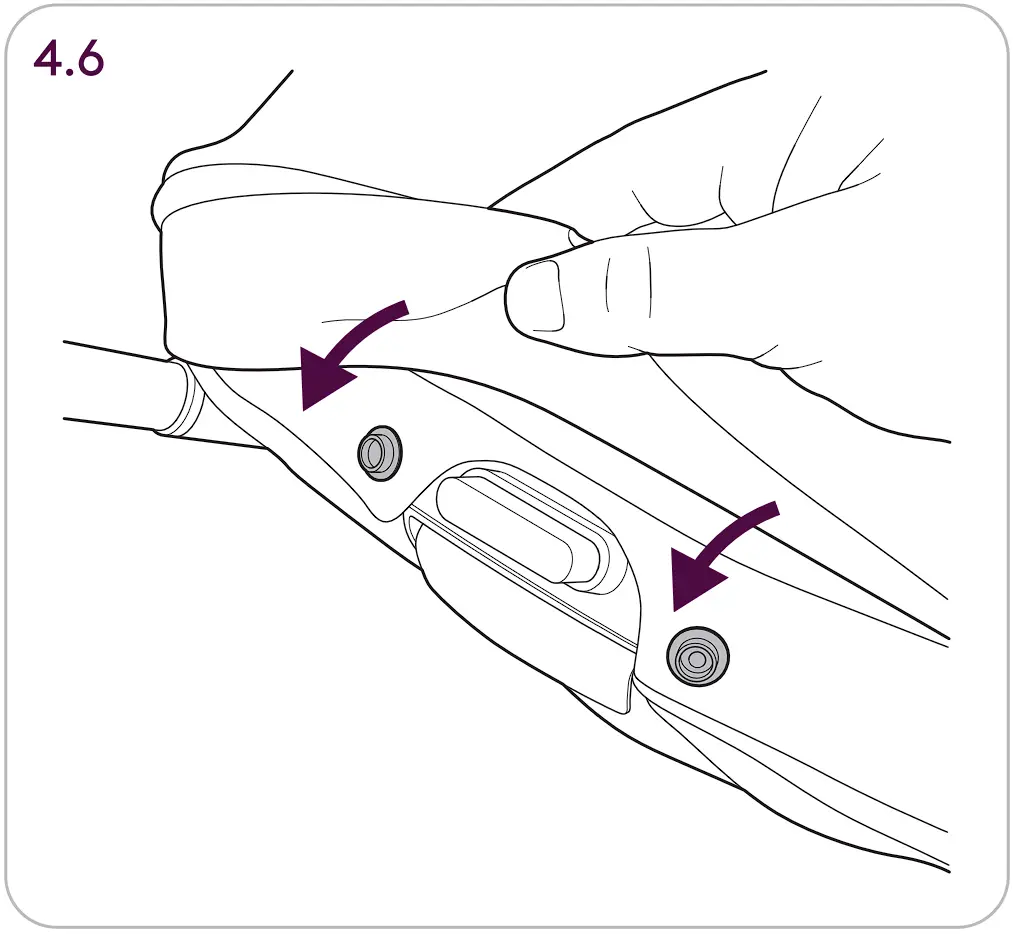 4.6