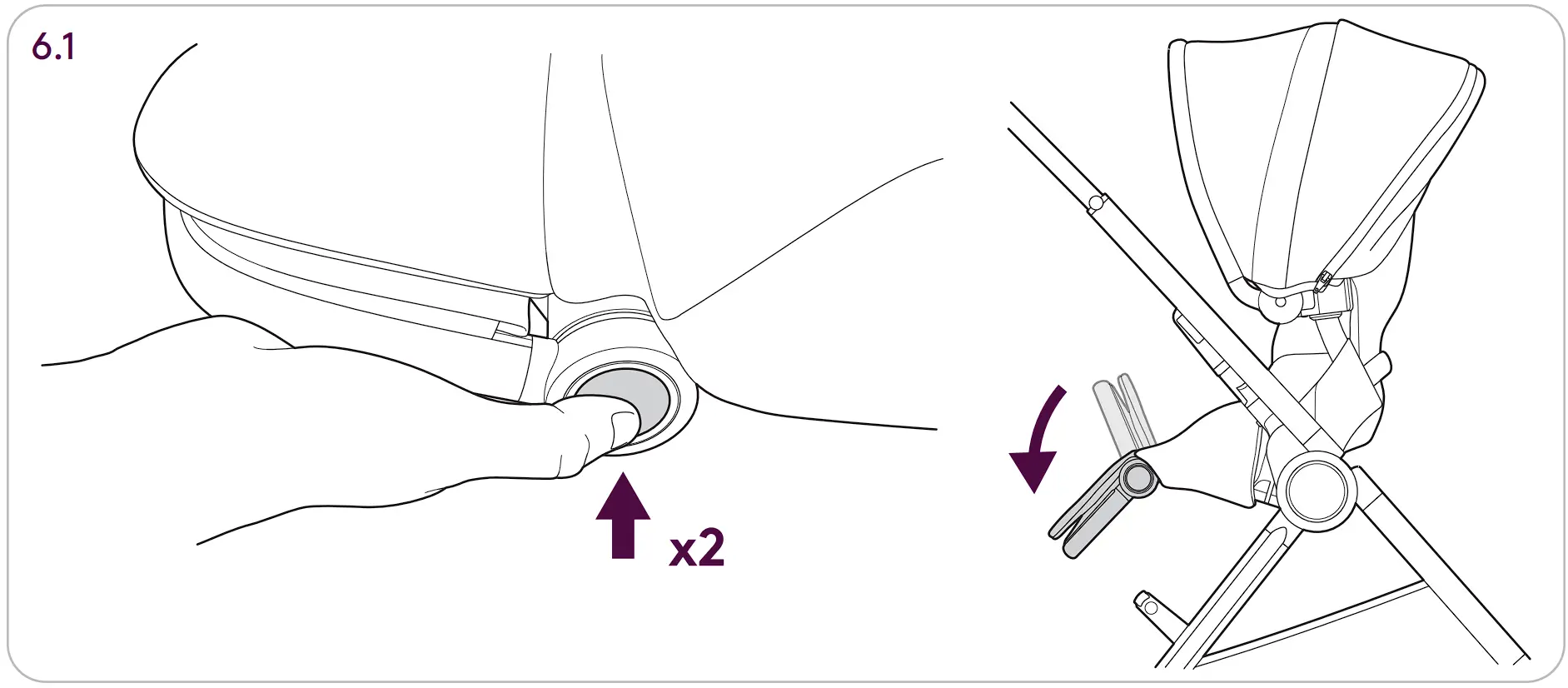 6.1

x2