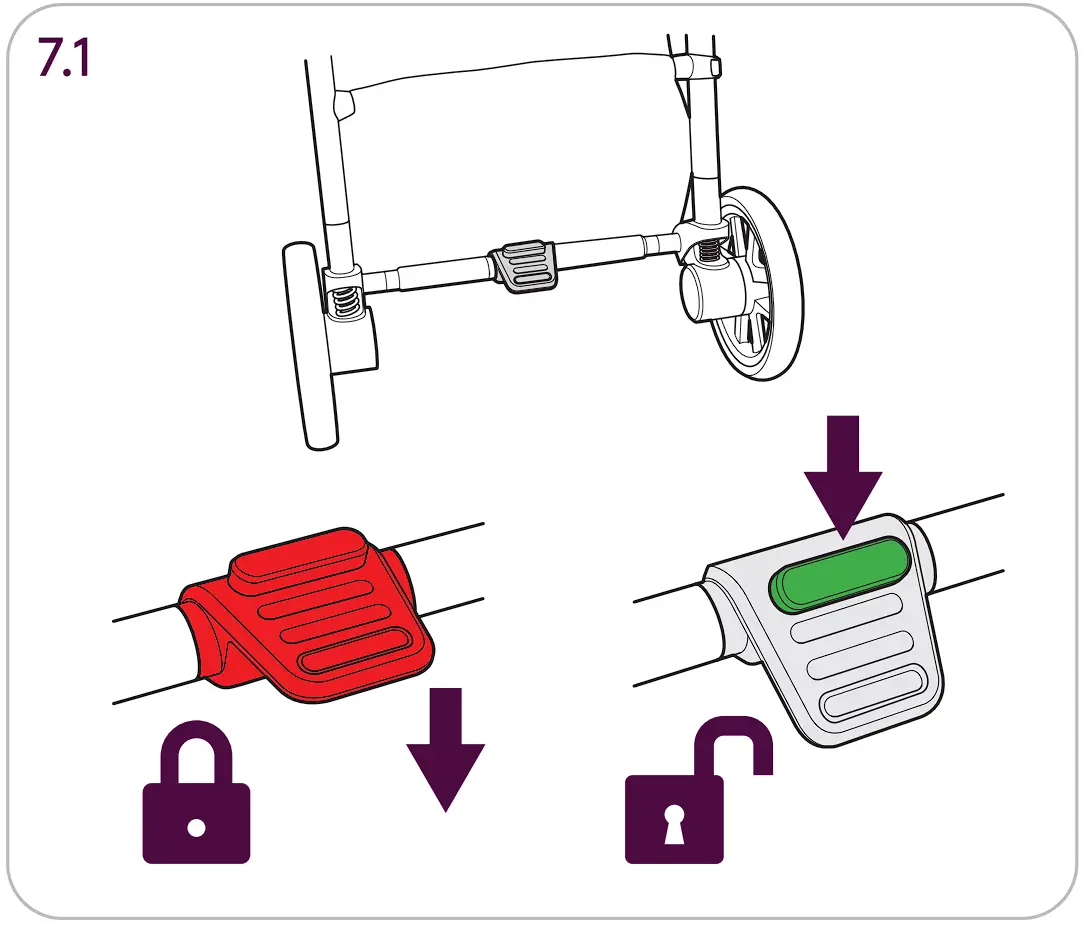 7.1