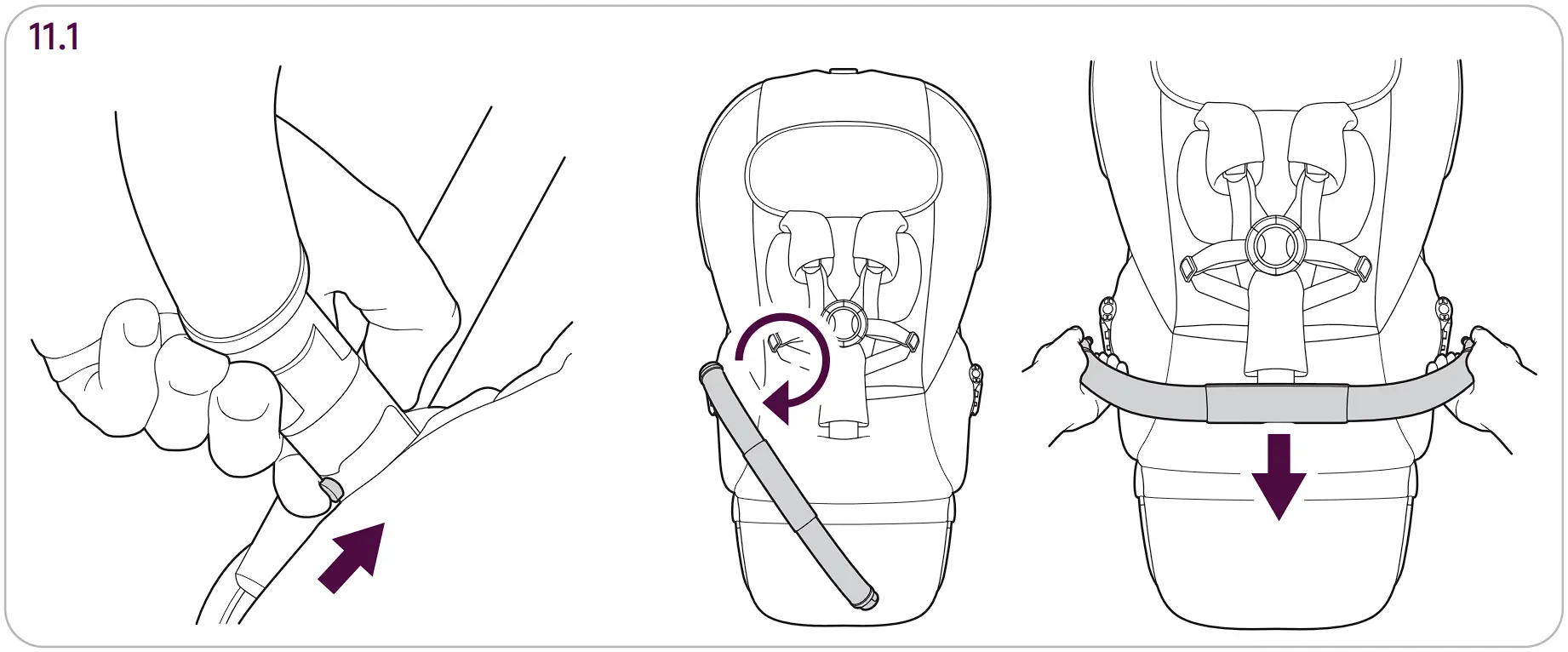 11.1