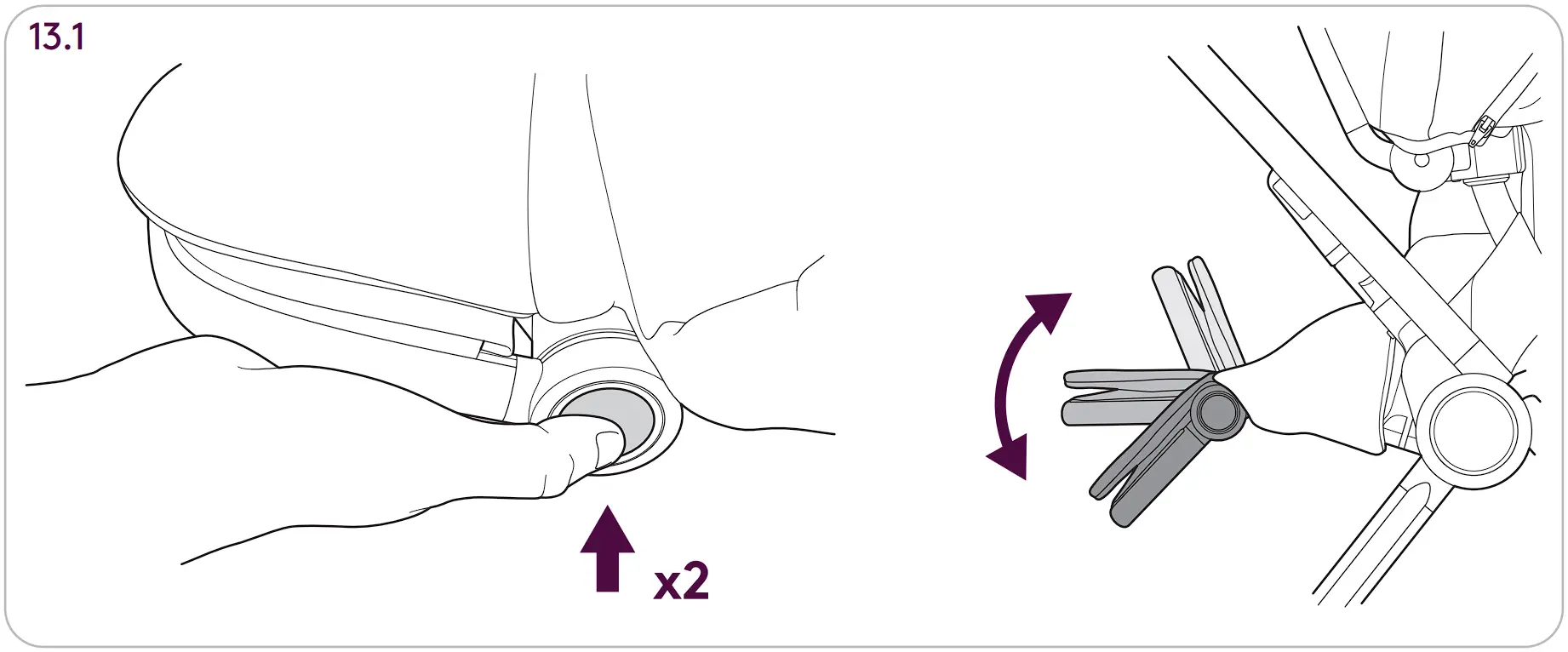 13.1

x2