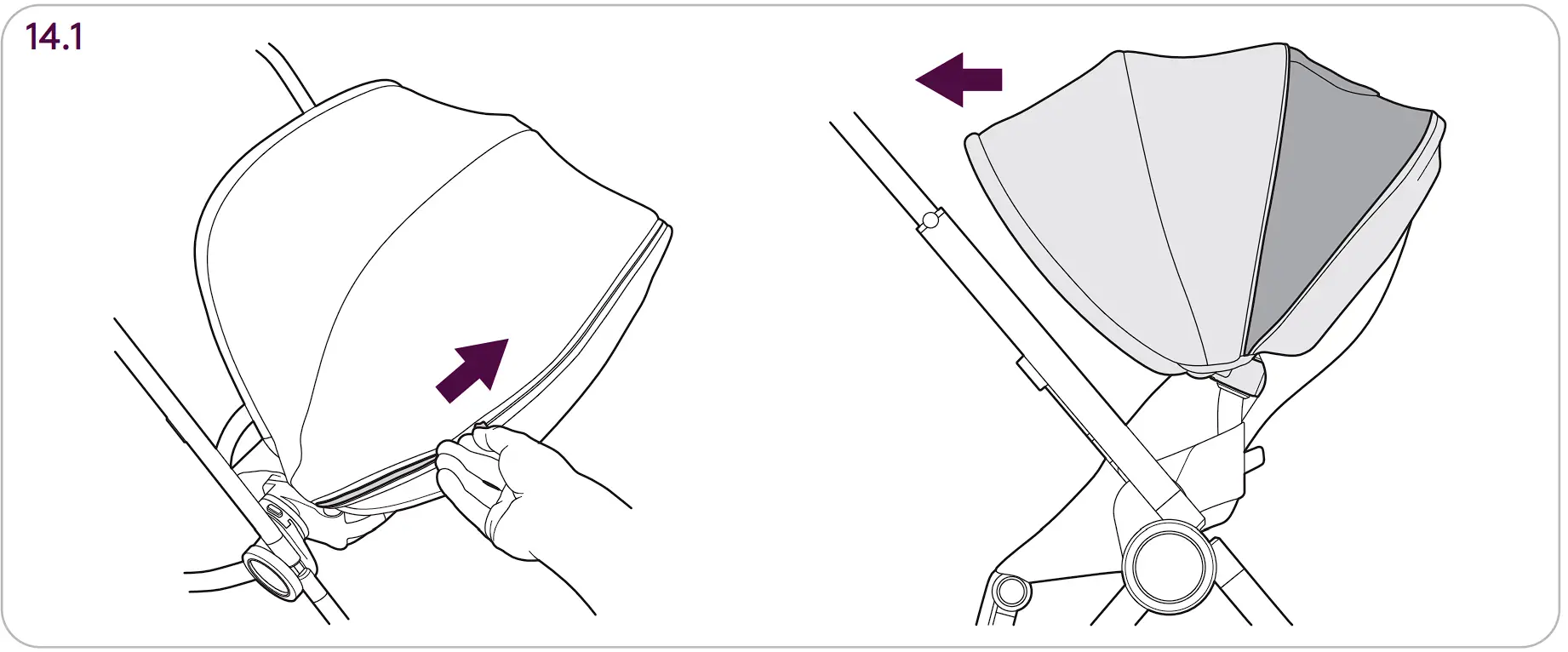 14.1